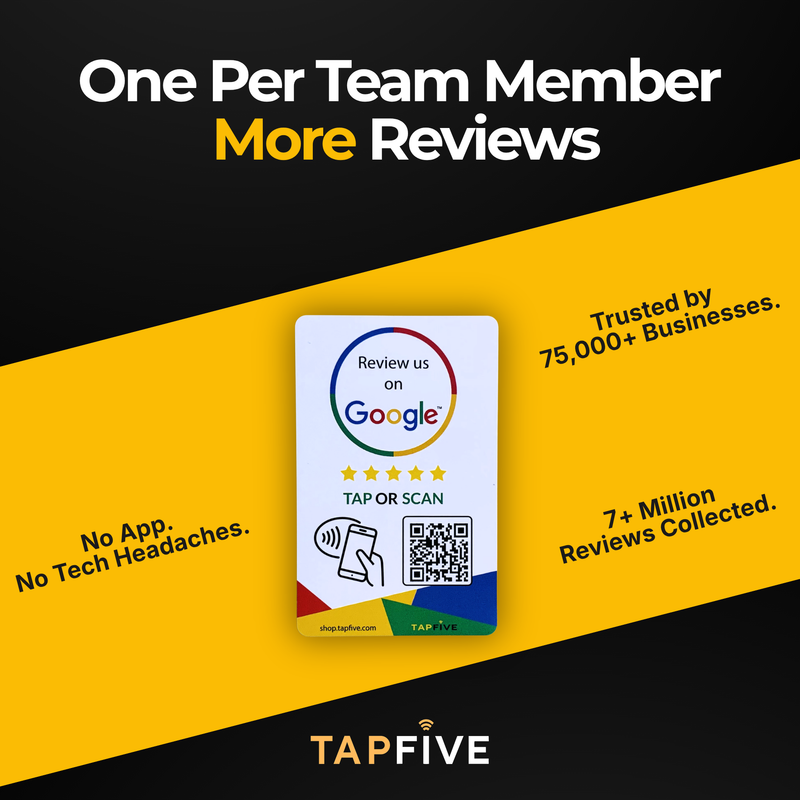 One Per Team Member
More Reviews

Trusted by
75,000+ Businesses.

Review us on
Google™

TAP OR SCAN

shop.tapfive.com
TAPFIVE

No App.
No Tech Headaches.

7+ Million
Reviews Collected.

TAPFIVE